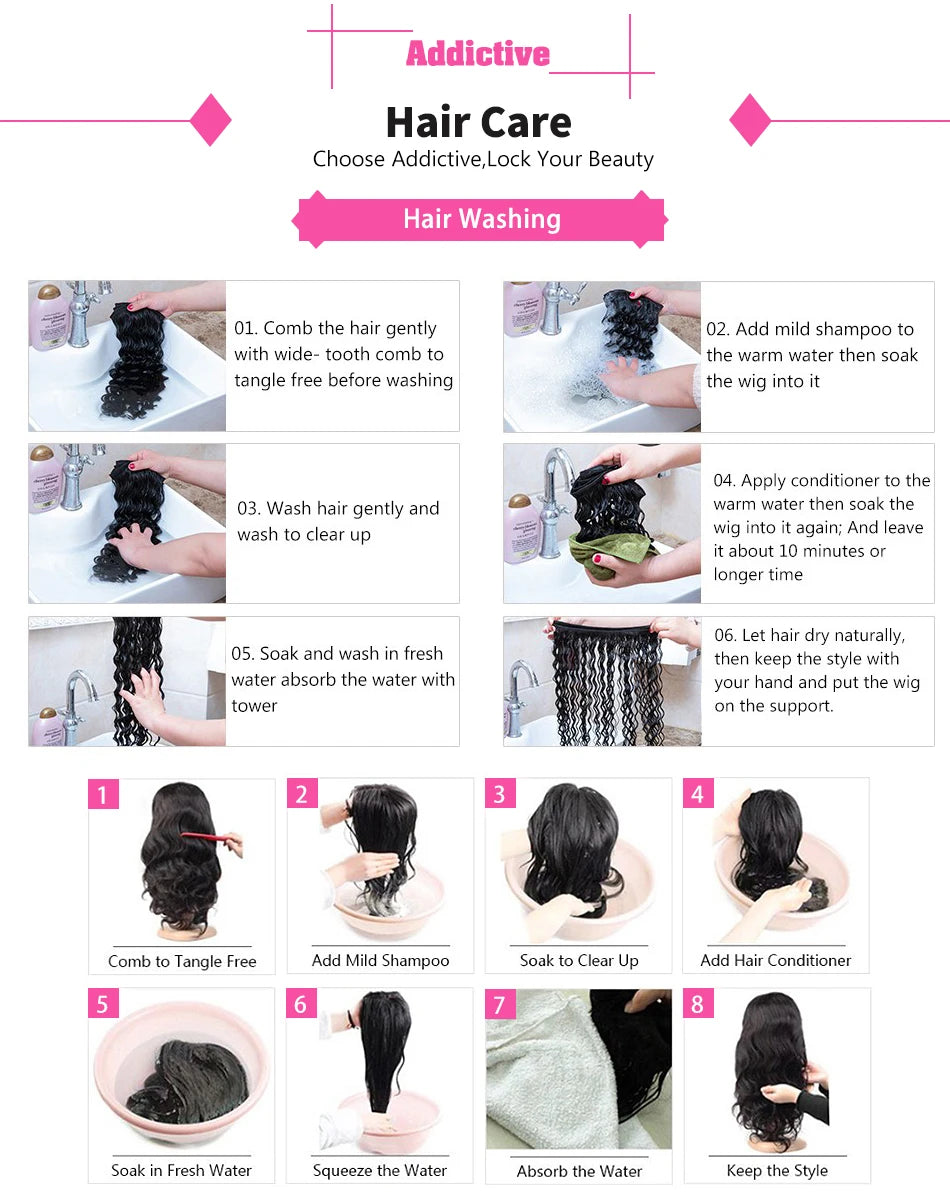 Addictive

Hair Care

Choose Addictive,Lock Your Beauty

Hair Washing

01. Comb the hair gently with wide- tooth comb to tangle free before washing

02. Add mild shampoo to the warm water then soak the wig into it

03. Wash hair gently and wash to clear up

04. Apply conditioner to the warm water then soak the wig into it again; And leave it about 10 minutes or longer time

05. Soak and wash in fresh water absorb the water with tower

06. Let hair dry naturally, then keep the style with your hand and put the wig on the support.

1
Comb to Tangle Free

2
Add Mild Shampoo

3
Soak to Clear Up

4
Add Hair Conditioner

5
Soak in Fresh Water

6
Squeeze the Water

7
Absorb the Water

8
Keep the Style