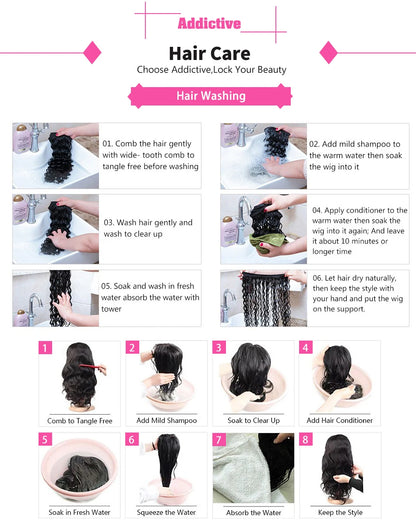 Addictive

Hair Care

Choose Addictive,Lock Your Beauty

Hair Washing

01. Comb the hair gently with wide- tooth comb to tangle free before washing

02. Add mild shampoo to the warm water then soak the wig into it

03. Wash hair gently and wash to clear up

04. Apply conditioner to the warm water then soak the wig into it again; And leave it about 10 minutes or longer time

05. Soak and wash in fresh water absorb the water with tower

06. Let hair dry naturally, then keep the style with your hand and put the wig on the support.

1 Comb to Tangle Free

2 Add Mild Shampoo

3 Soak to Clear Up

4 Add Hair Conditioner

5 Soak in Fresh Water

6 Squeeze the Water

7 Absorb the Water

8 Keep the Style