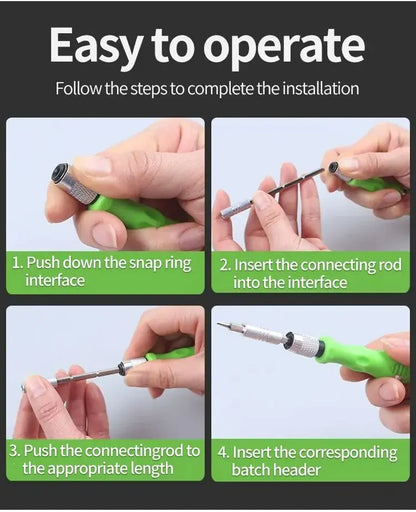 Easy to operate

Follow the steps to complete the installation

1. Push down the snap ring interface

2. Insert the connecting rod into the interface

3. Push the connectingrod to the appropriate length

4. Insert the corresponding batch header