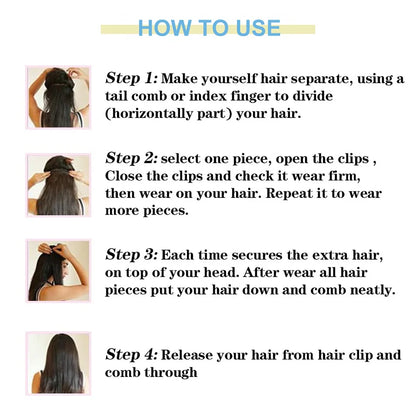 HOW TO USE

Step 1: Make yourself hair separate, using a tail comb or index finger to divide (horizontally part) your hair.

Step 2: select one piece, open the clips , Close the clips and check it wear firm, then wear on your hair. Repeat it to wear more pieces.

Step 3: Each time secures the extra hair, on top of your head. After wear all hair pieces put your hair down and comb neatly.

Step 4: Release your hair from hair clip and comb through