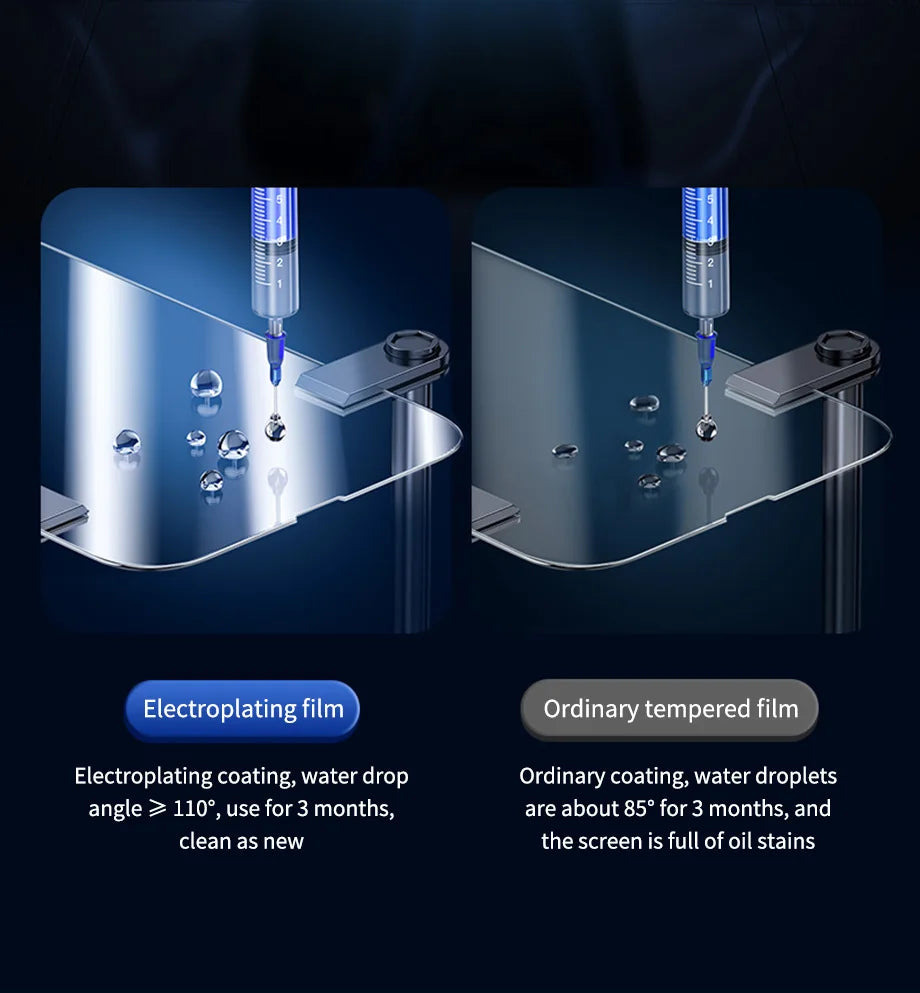 5
4
3
2
1

5
4
3
2
1

Electroplating film

Electroplating coating, water drop angle ⩾ 110°, use for 3 months, clean as new

Ordinary tempered film

Ordinary coating, water droplets are about 85° for 3 months, and the screen is full of oil stains