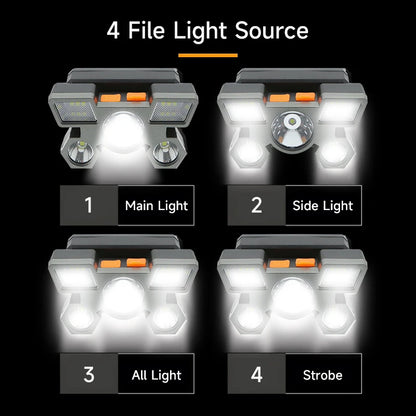 4 File Light Source

1 Main Light

2 Side Light

3 All Light

4 Strobe