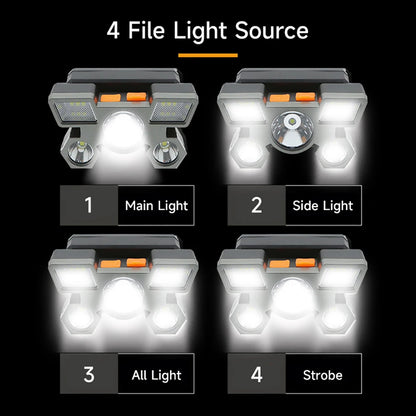 4 File Light Source

1 Main Light

2 Side Light

3 All Light

4 Strobe